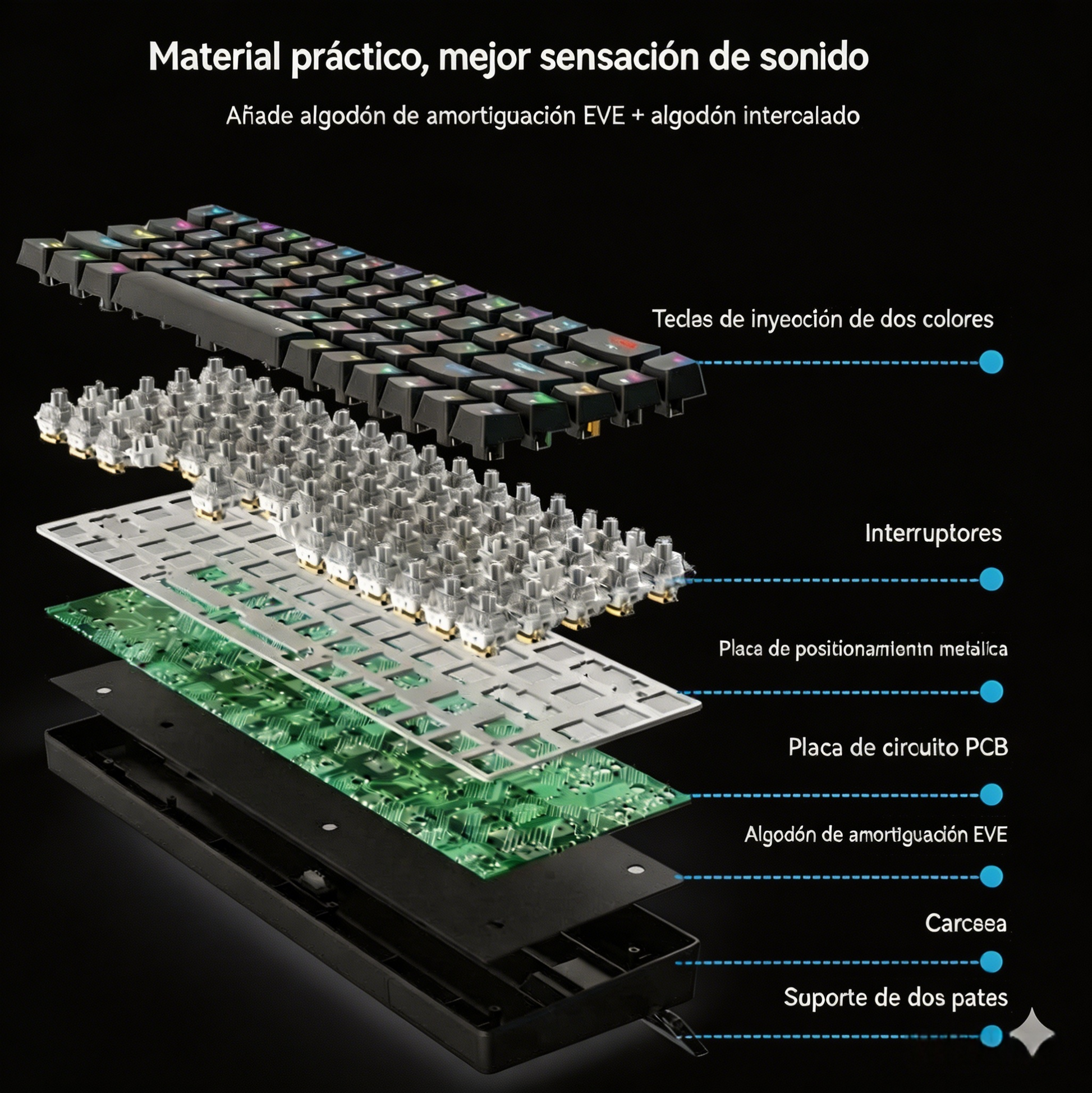 Material práctico, mejor sensación de sonido

Añade algodón de amortiguación EVE + algodón intercalado

Teclas de inyeoción de dos colores

Interruptores

Placa de positionamientn metálica

Placa de circuito PCB

Algodón de amortiguación EVE

Carcsea

Suporte de dos pates